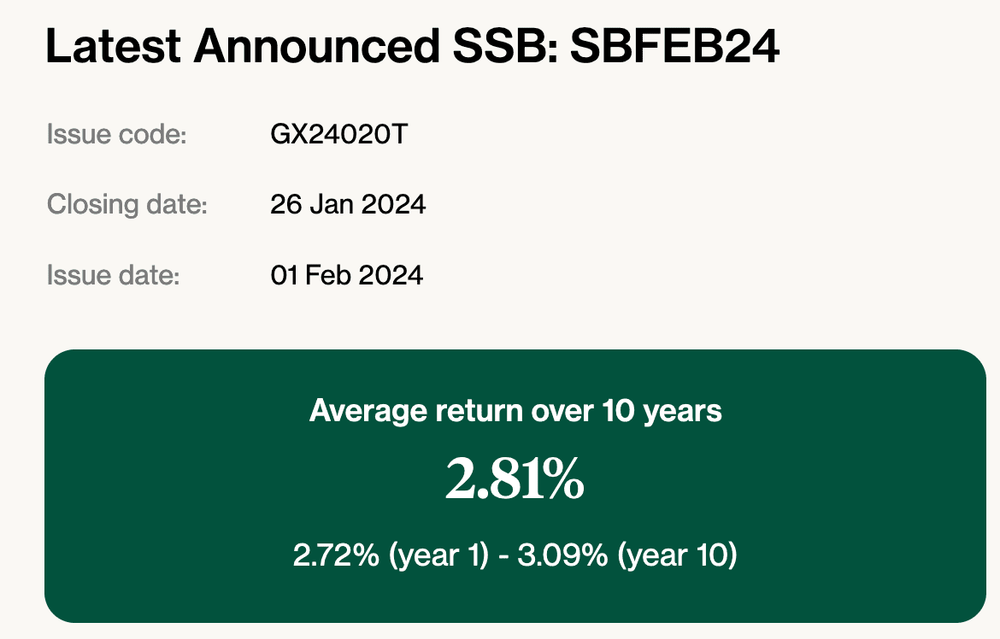 Latest Announced SSB: SBFEB24

Issue code: GX24020T

Closing date: 26 Jan 2024

Issue date: 01 Feb 2024

Average return over 10 years

2.81%

2.72% (year 1) - 3.09% (year 10)