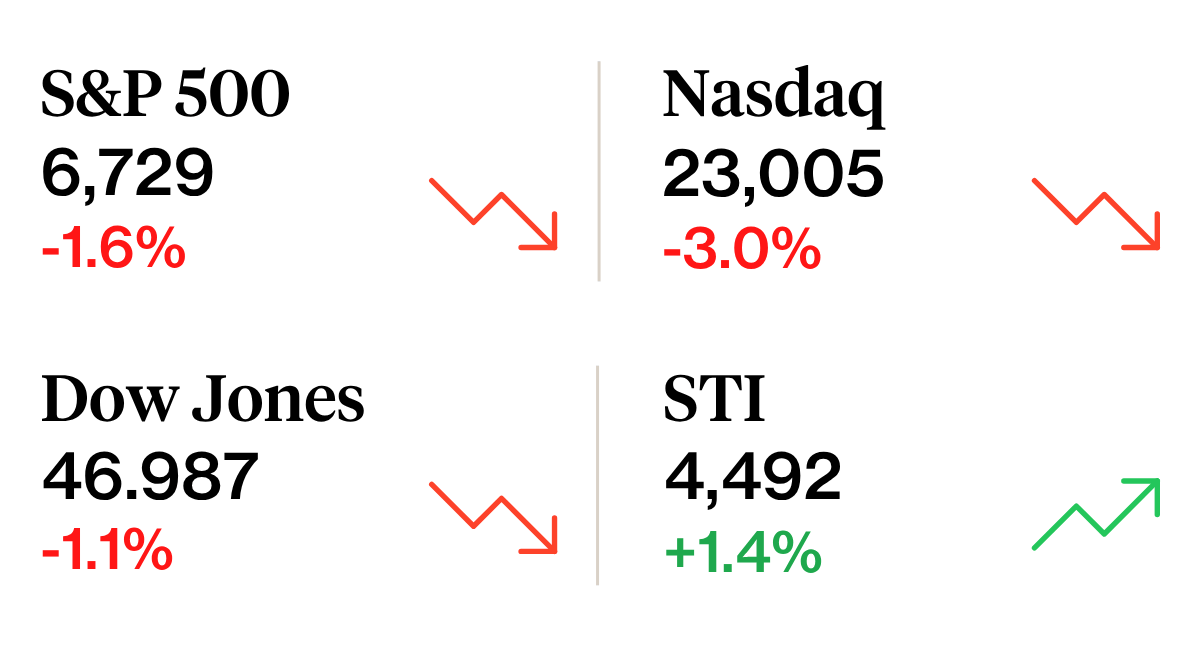 S&P 500
6,729
-1.6%

Nasdaq
23,005
-3.0%

Dow Jones
46.987
-1.1%

STI
4,492
+1.4%