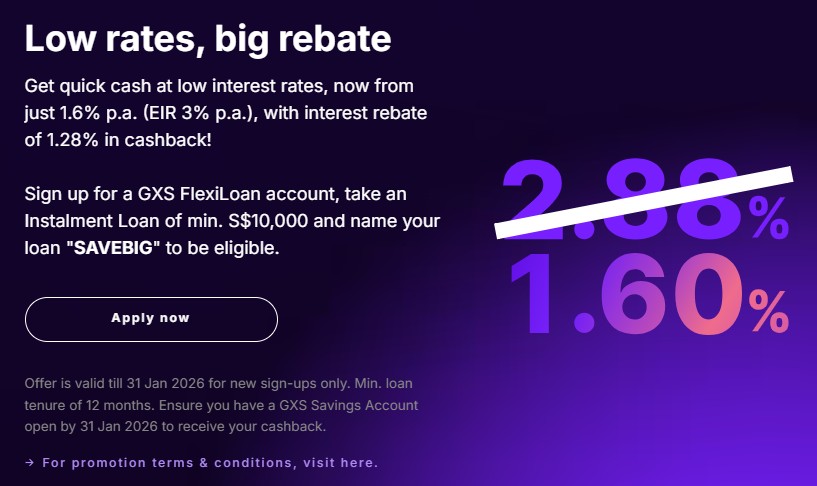 Low rates, big rebate

Get quick cash at low interest rates, now from just 1.6% p.a. (EIR 3% p.a.), with interest rebate of 1.28% in cashback!

Sign up for a GXS FlexiLoan account, take an Instalment Loan of min. S$10,000 and name your loan "SAVEBIG" to be eligible.

Apply now

Offer is valid till 31 Jan 2026 for new sign-ups only. Min. loan tenure of 12 months. Ensure you have a GXS Savings Account open by 31 Jan 2026 to receive your cashback.

→ For promotion terms & conditions, visit here.

2.88%
1.60%